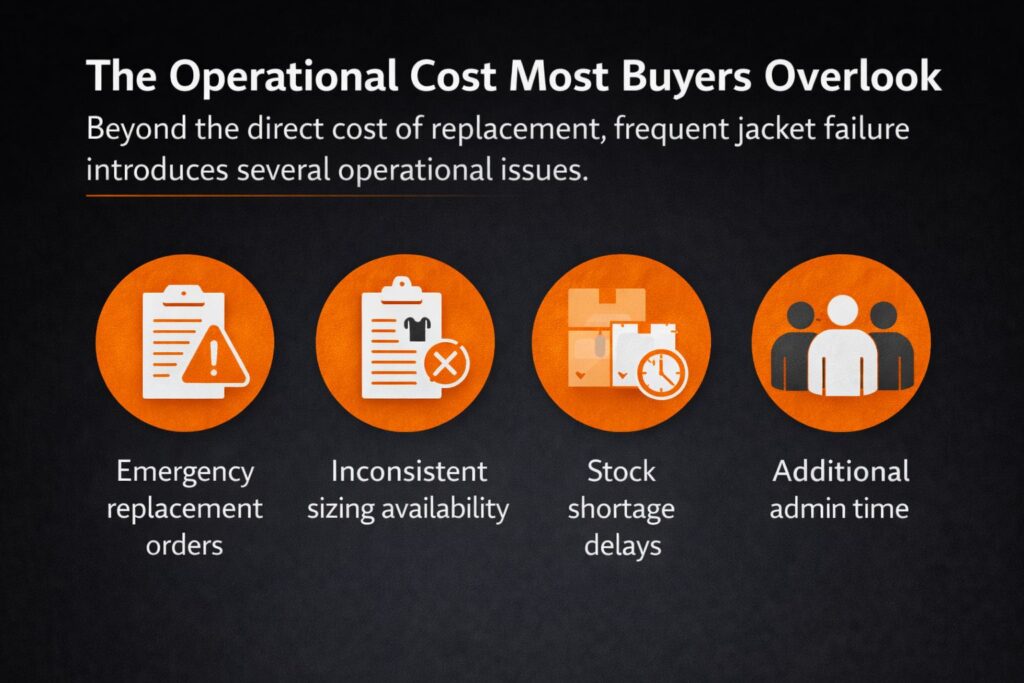 The Operational Cost Most Buyers Overlook

Beyond the direct cost of replacement, frequent jacket failure introduces several operational issues.

Emergency replacement orders

Inconsistent sizing availability

Stock shortage delays

Additional admin time